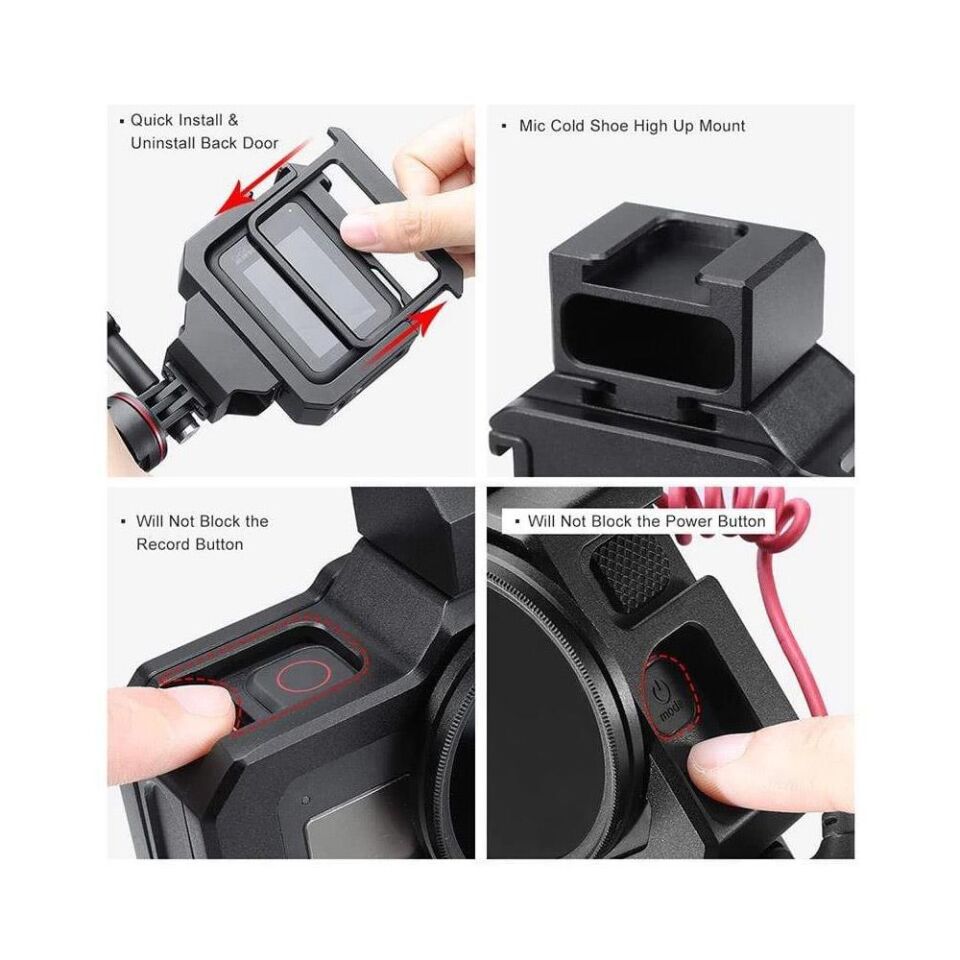 ▪ Quick Install & Uninstall Back Door

▪ Mic Cold Shoe High Up Mount

▪ Will Not Block the Record Button

▪ Will Not Block the Power Button

mode